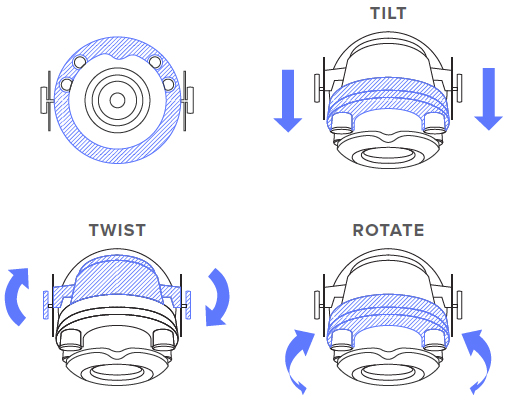 TILT

TWIST

ROTATE